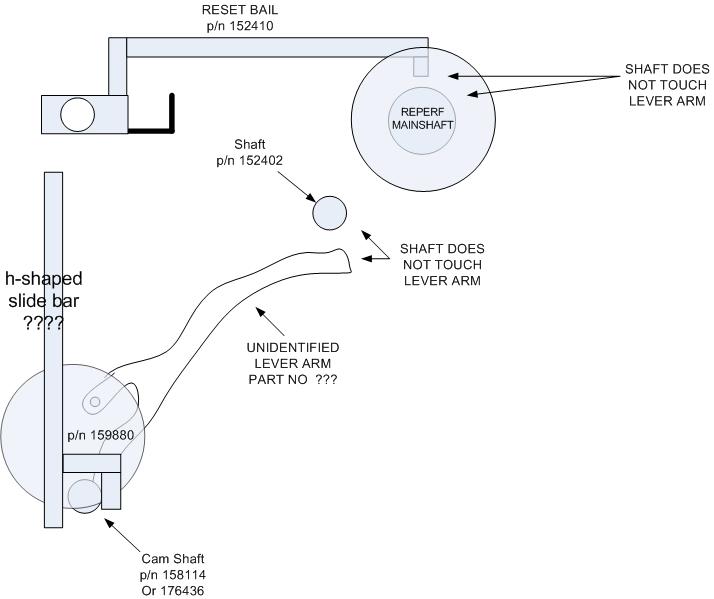 RESET BAIL
p/n 152410

SHAFT DOES
NOT TOUCH
LEVER ARM

REPERF
MAINSHAFT

Shaft
p/n 152402

SHAFT DOES
NOT TOUCH
LEVER ARM

h-shaped
slide bar
????

UNIDENTIFIED
LEVER ARM
PART NO ???

p/n 159880

Cam Shaft
p/n 158114
Or 176436