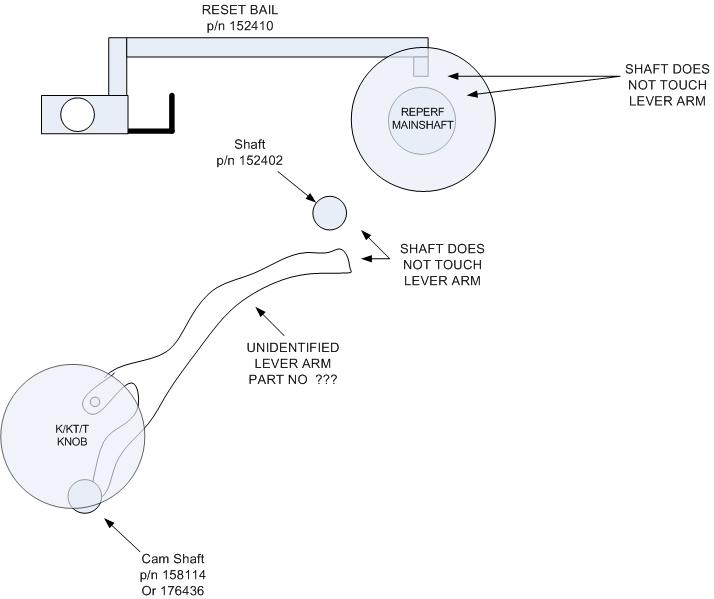 RESET BAIL
p/n 152410

SHAFT DOES
NOT TOUCH
LEVER ARM

REPERF
MAINSHAFT

Shaft
p/n 152402

SHAFT DOES
NOT TOUCH
LEVER ARM

UNIDENTIFIED
LEVER ARM
PART NO ???

K/KT/T
KNOB

Cam Shaft
p/n 158114
Or 176436